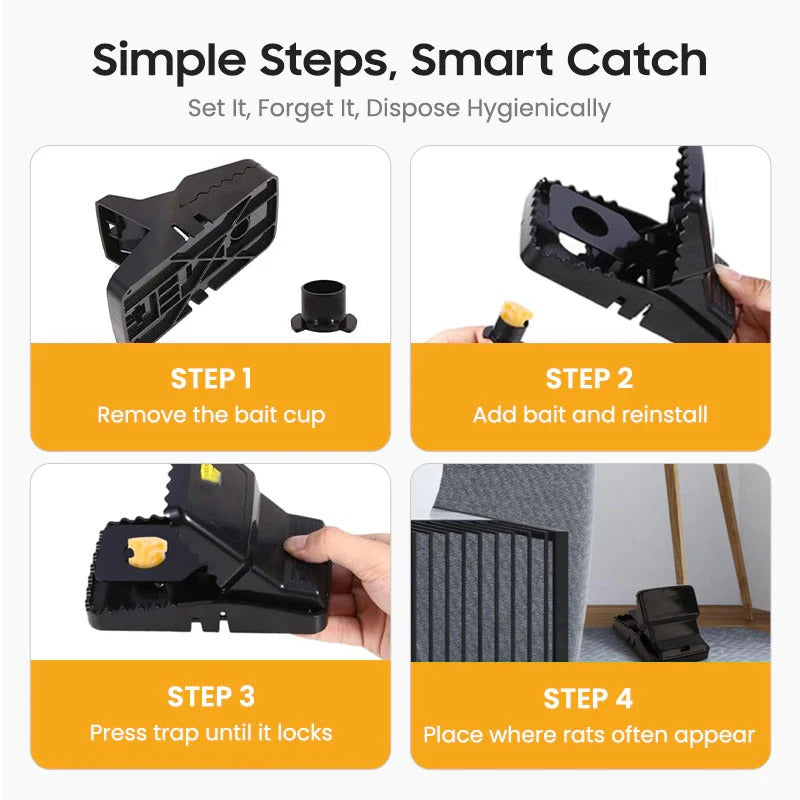 Simple Steps, Smart Catch

Set It, Forget It, Dispose Hygienically

STEP 1
Remove the bait cup

STEP 2
Add bait and reinstall

STEP 3
Press trap until it locks

STEP 4
Place where rats often appear